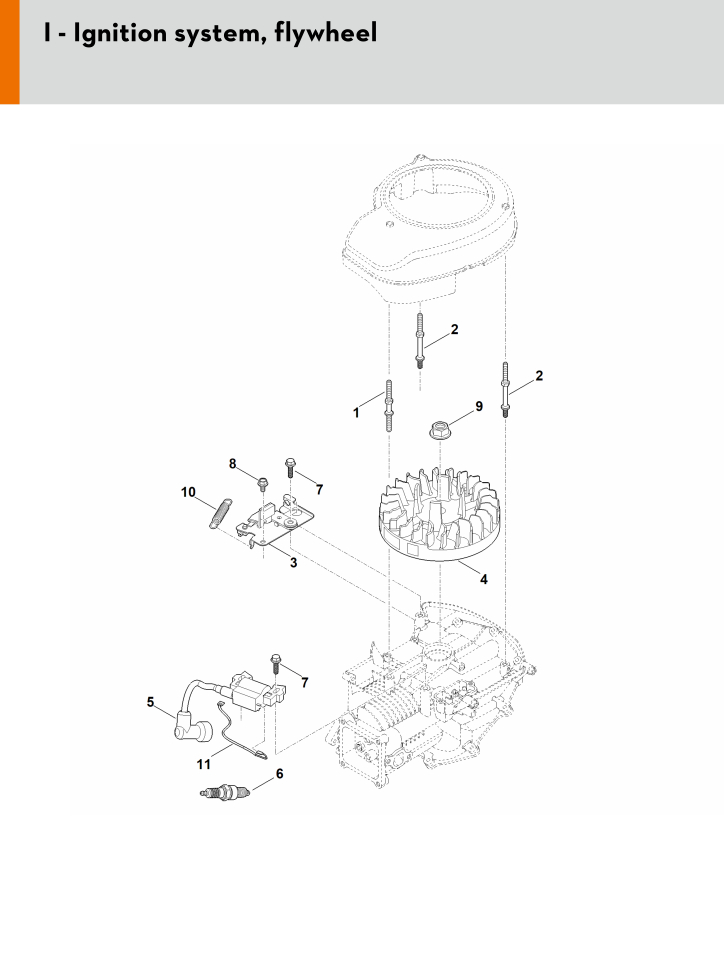 I - Ignition system, flywheel

2
2
1
9
8
7
10
3
4
7
5
11
6